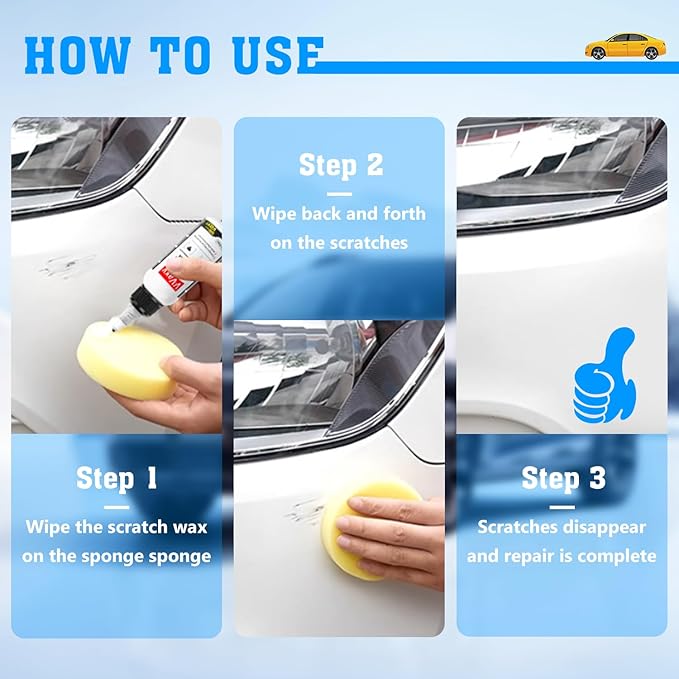 HOW TO USE

Step 1
Wipe the scratch wax on the sponge sponge

Step 2
Wipe back and forth on the scratches

Step 3
Scratches disappear and repair is complete